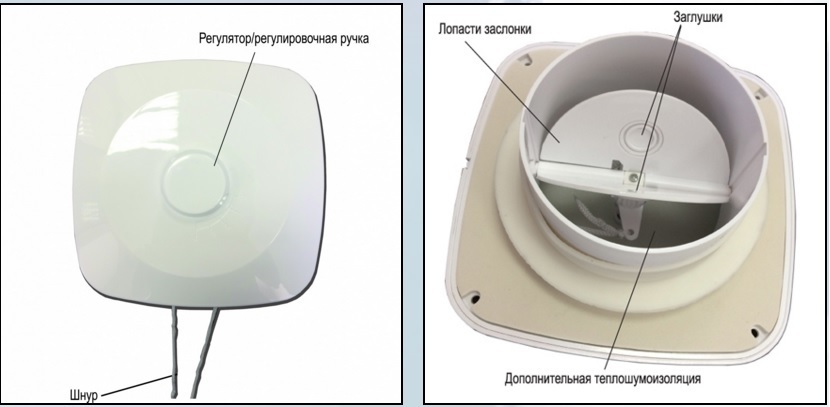 Регулятор/регулировочная ручка

Шнур

Лопасти заслонки

Заглушки

Дополнительная теплошумоизоляция